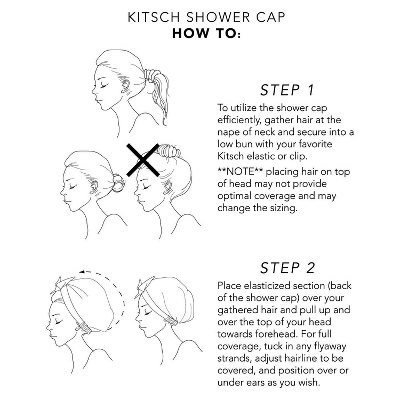 KITSCH SHOWER CAP
HOW TO:

STEP 1
To utilize the shower cap efficiently, gather hair at the nape of neck and secure into a low bun with your favorite Kitsch elastic or clip.

**NOTE** placing hair on top of head may not provide optimal coverage and may change the sizing.

STEP 2
Place elasticized section (back of the shower cap) over your gathered hair and pull up and over the top of your head towards forehead. For full coverage, tuck in any flyaway strands, adjust hairline to be covered, and position over or under ears as you wish.